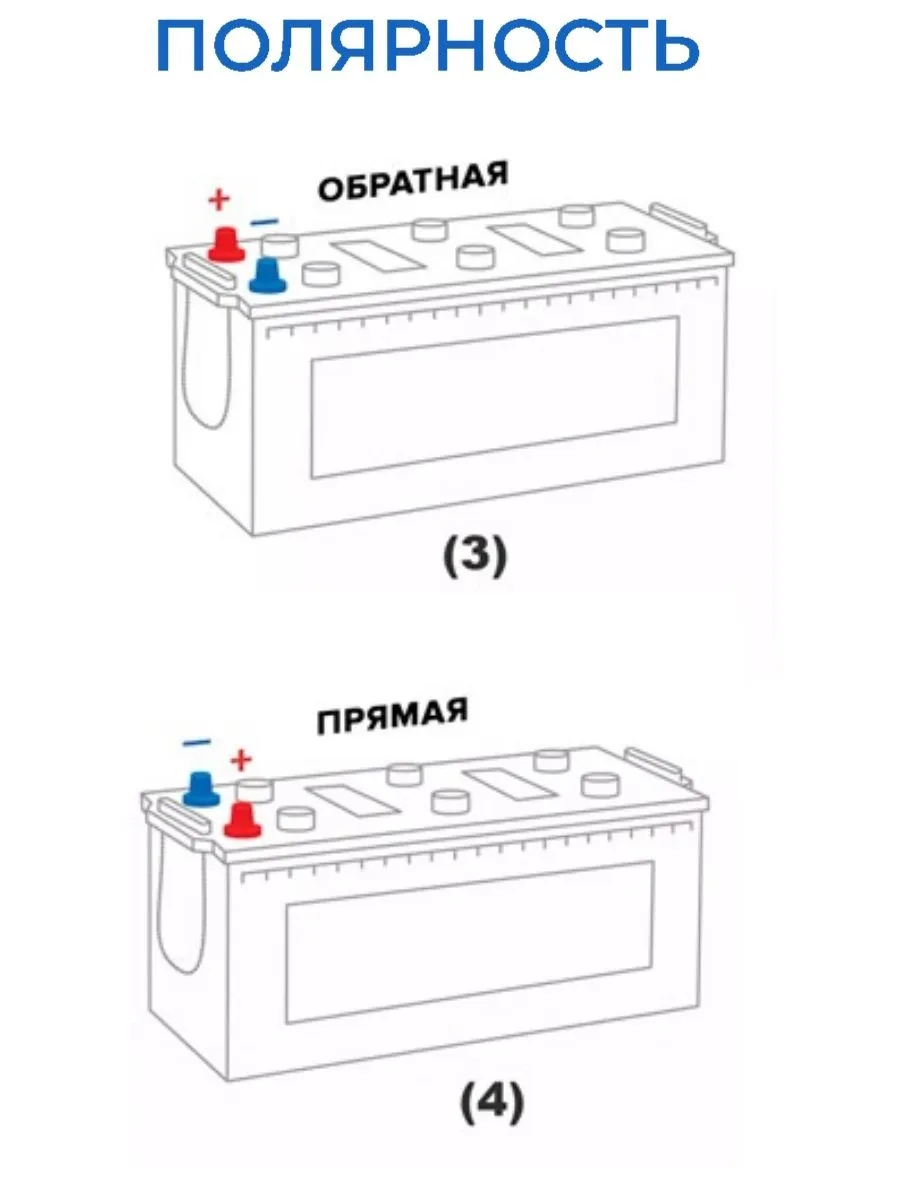 ПОЛЯРНОСТЬ

ОБРАТНАЯ

+ −

(3)

ПРЯМАЯ

− +

(4)