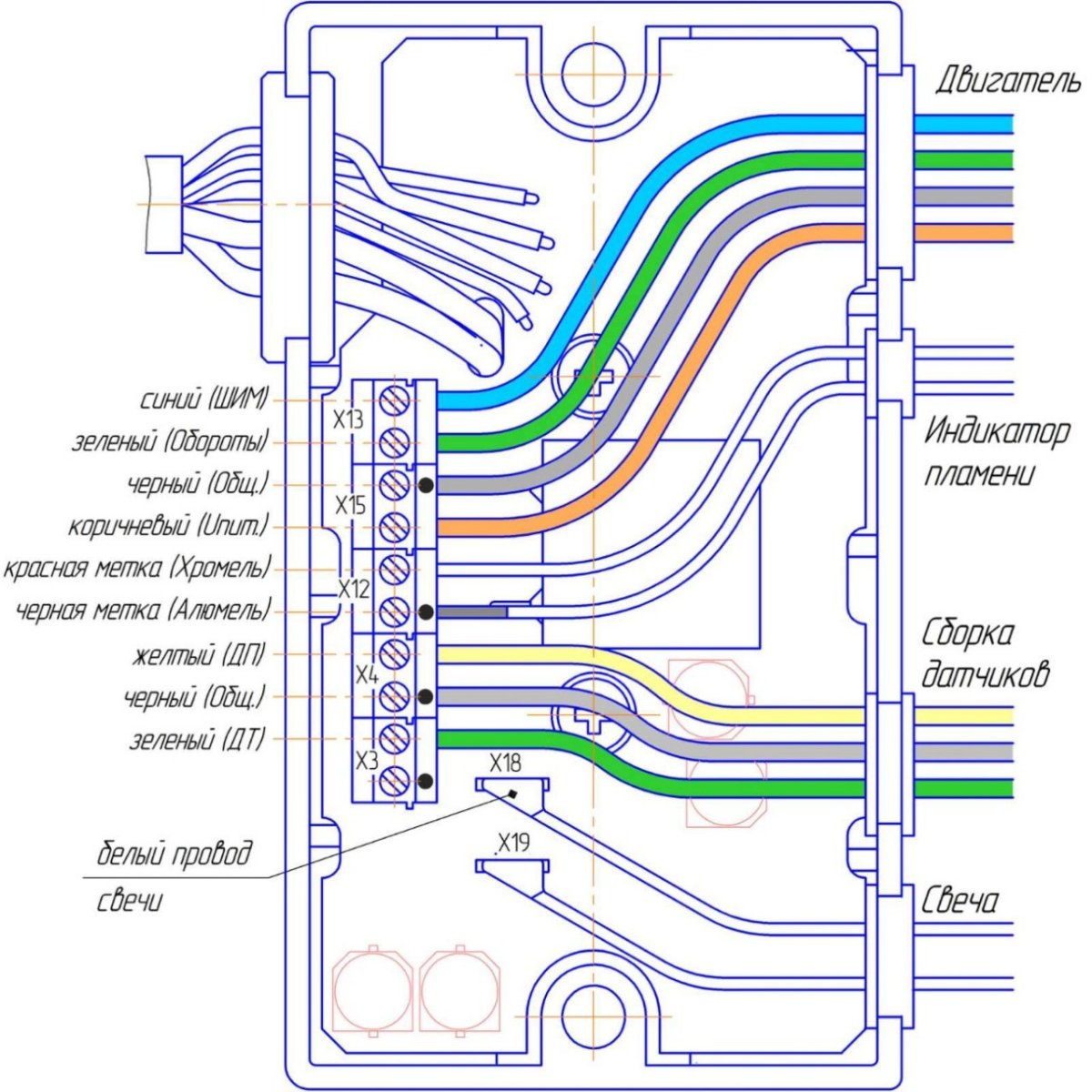 Двигатель

синий (ШИМ)
зеленый (Обороты)
черный (Общ.)
коричневый (Uпит.)
красная метка (Хромель)
черная метка (Алюмель)
желтый (ДП)
черный (Общ.)
зеленый (ДТ)

X13
X15
X12
X4
X3
X18
X19

Индикатор пламени

Сборка датчиков

белый провод свечи

Свеча