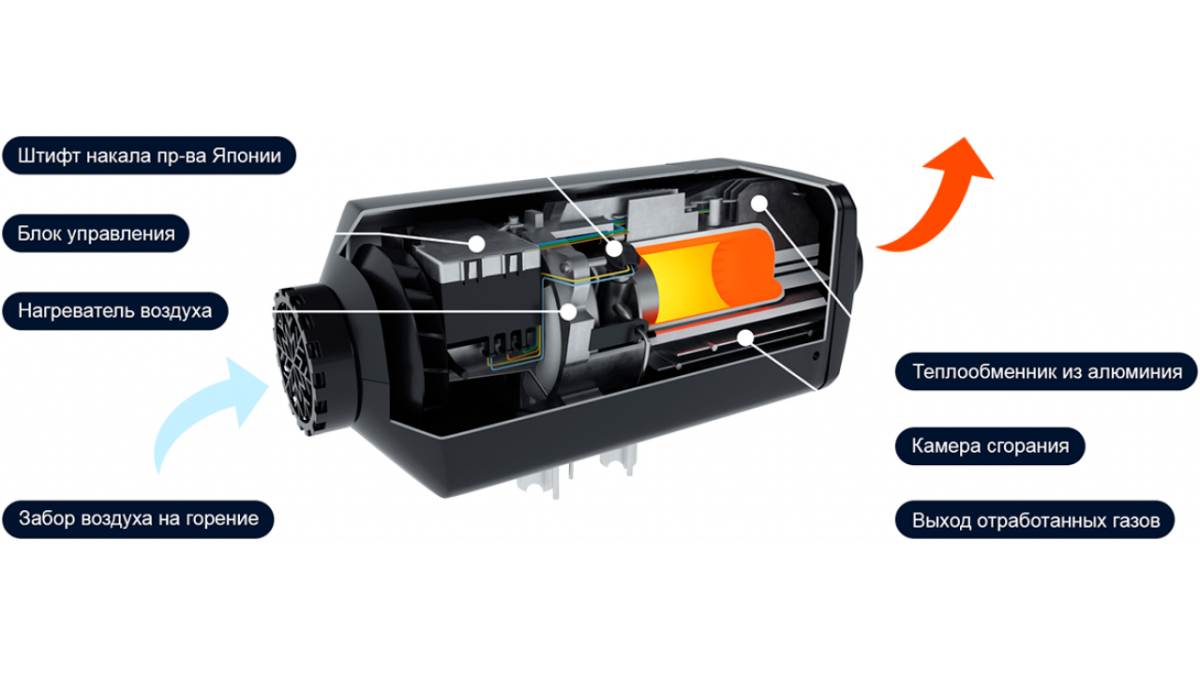 Штифт накала пр-ва Японии

Блок управления

Нагреватель воздуха

Забор воздуха на горение

Теплообменник из алюминия

Камера сгорания

Выход отработанных газов